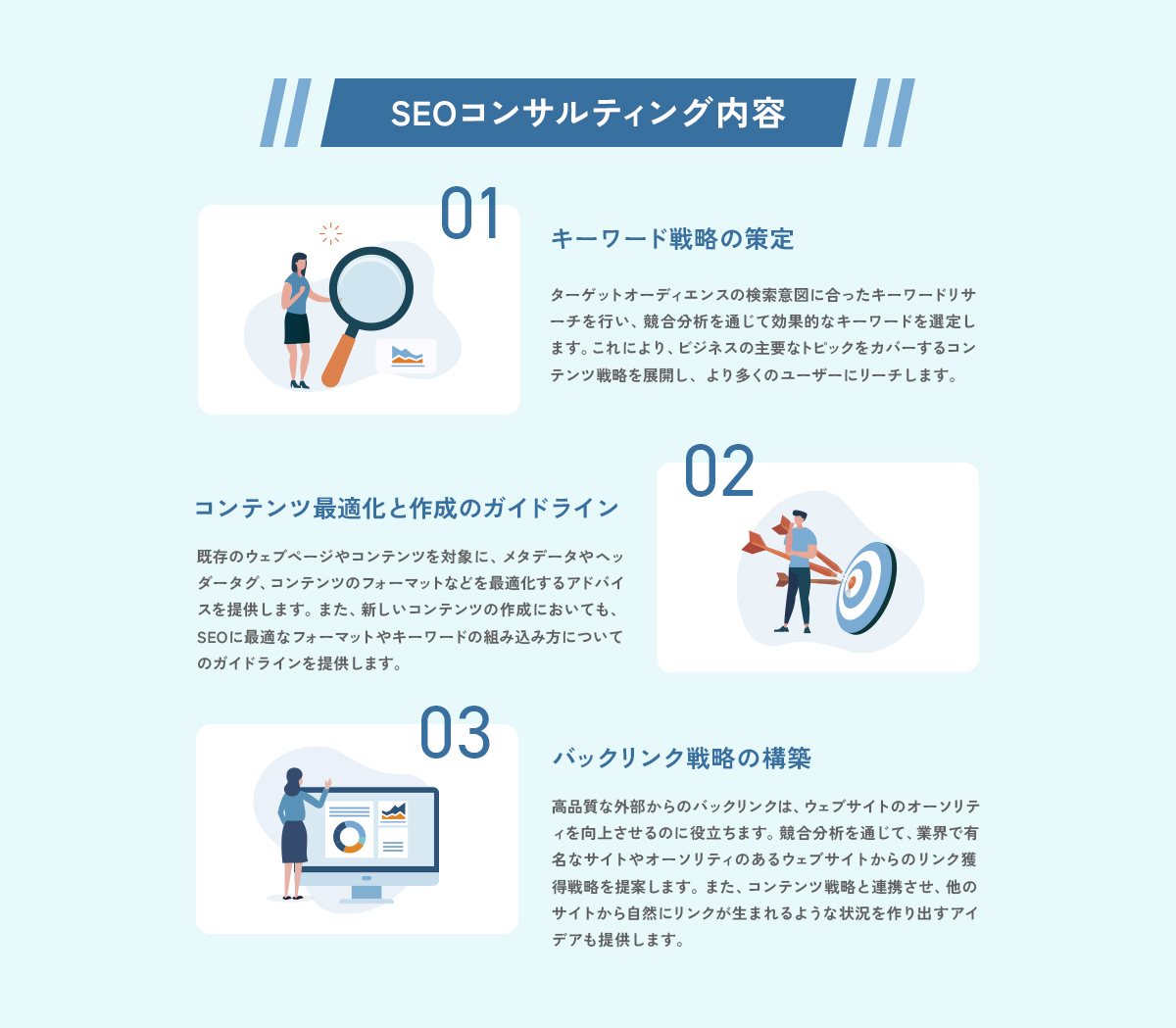 SEOコンサルティング内容

01

キーワード戦略の策定

ターゲットオーディエンスの検索意図に合ったキーワードリサーチを行い、競合分析を通じて効果的なキーワードを選定します。これにより、ビジネスの主要なトピックをカバーするコンテンツ戦略を展開し、より多くのユーザーにリーチします。

02

コンテンツ最適化と作成のガイドライン

既存のウェブページやコンテンツを対象に、メタデータやヘッダータグ、コンテンツのフォーマットなどを最適化するアドバイスを提供します。また、新しいコンテンツの作成においても、SEOに最適なフォーマットやキーワードの組み込み方についてのガイドラインを提供します。

03

バックリンク戦略の構築

高品質な外部からのバックリンクは、ウェブサイトのオーソリティを向上させるのに役立ちます。競合分析を通じて、業界で有名なサイトやオーソリティのあるウェブサイトからのリンク獲得戦略を提案します。また、コンテンツ戦略と連携させ、他のサイトから自然にリンクが生まれるような状況を作り出すアイデアも提供します。