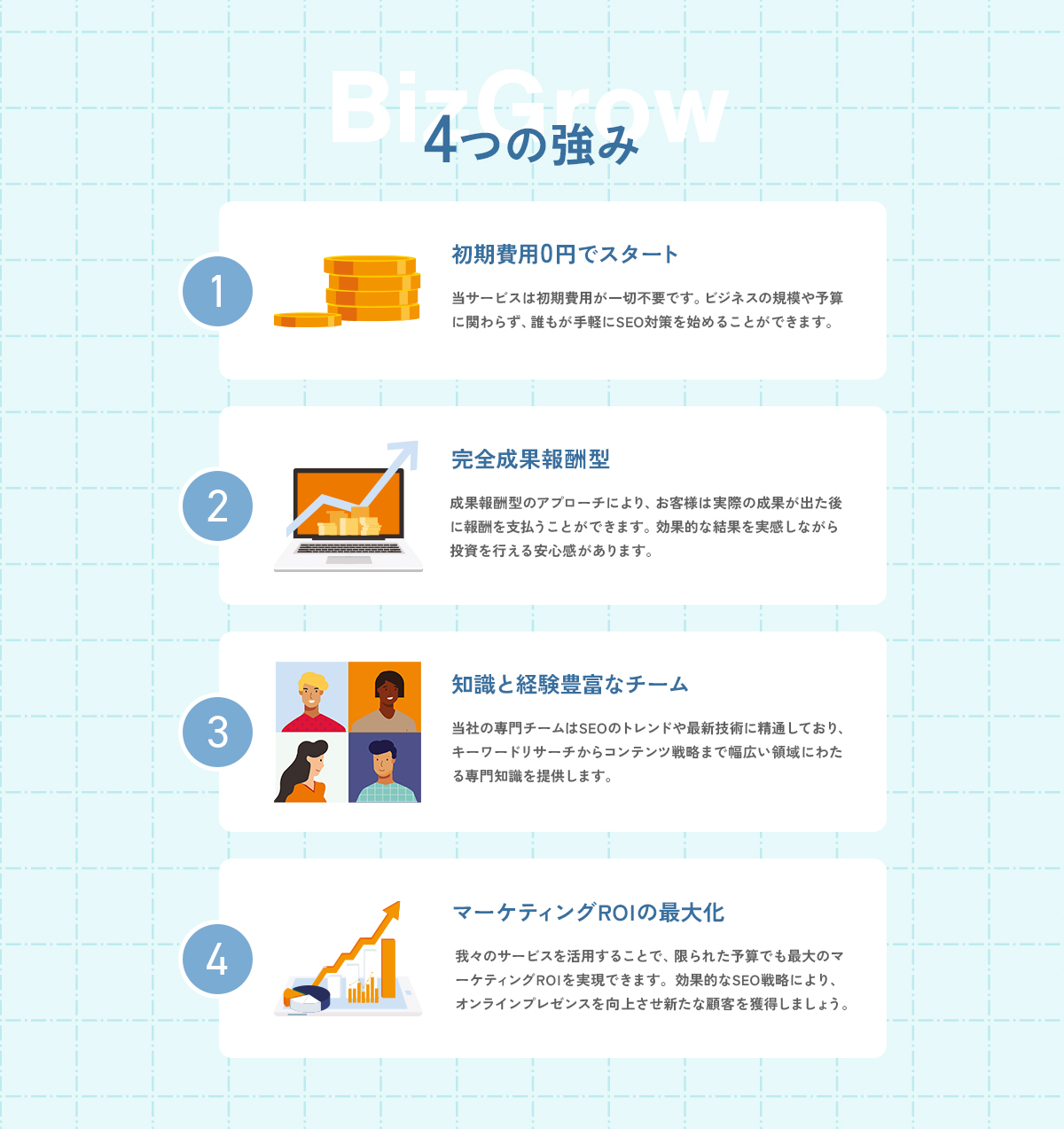 BizGrow

4つの強み

1

初期費用0円でスタート

当サービスは初期費用が一切不要です。ビジネスの規模や予算に関わらず、誰もが手軽にSEO対策を始めることができます。

2

完全成果報酬型

成果報酬型のアプローチにより、お客様は実際の成果が出た後に報酬を支払うことができます。効果的な結果を実感しながら投資を行える安心感があります。

3

知識と経験豊富なチーム

当社の専門チームはSEOのトレンドや最新技術に精通しており、キーワードリサーチからコンテンツ戦略まで幅広い領域にわたる専門知識を提供します。

4

マーケティングROIの最大化

我々のサービスを活用することで、限られた予算でも最大のマーケティングROIを実現できます。効果的なSEO戦略により、オンラインプレゼンスを向上させ新たな顧客を獲得しましょう。